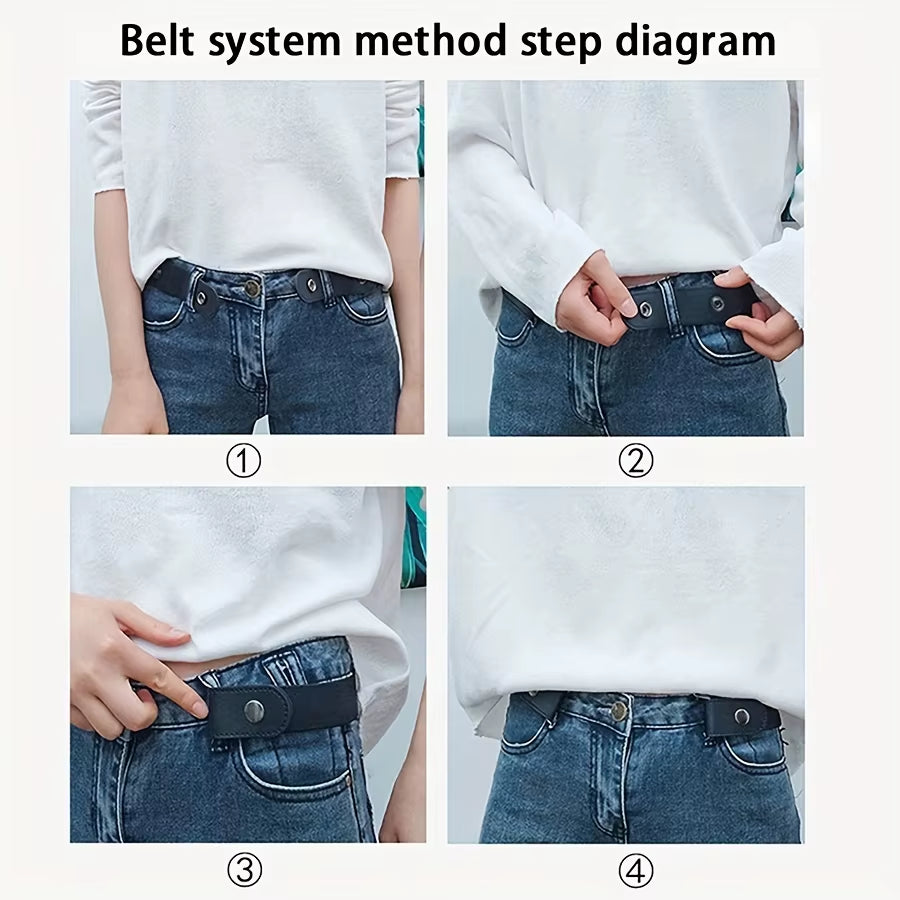 Belt system method step diagram

①

②

③

④